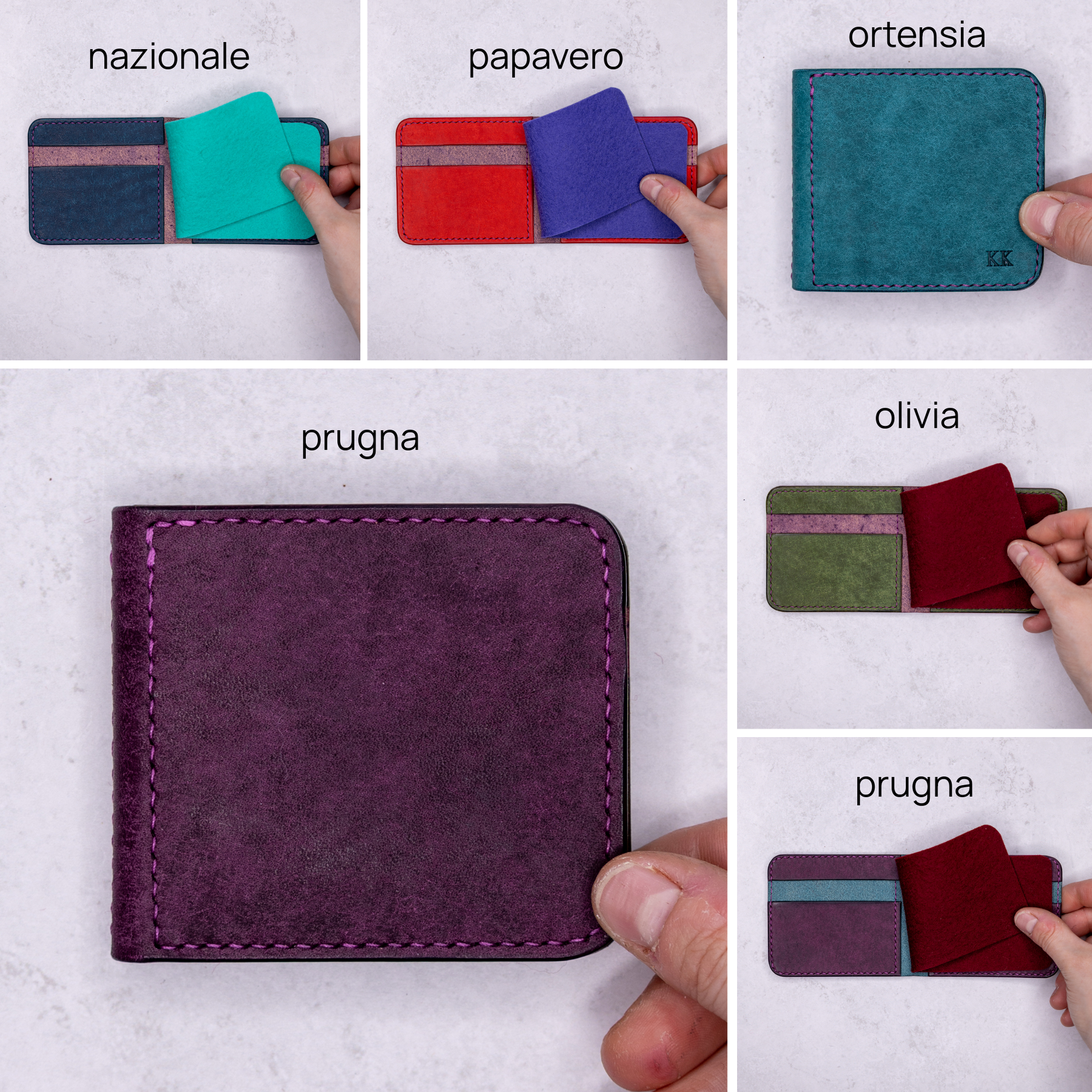 nazionale

papavero

ortensia

KK

prugna

olivia

prugna